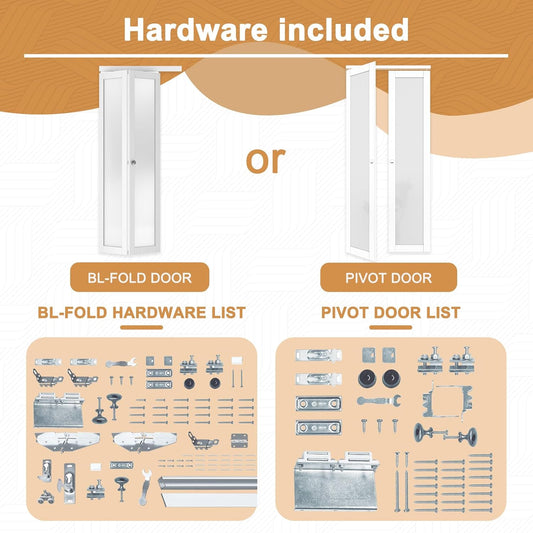 Hardware included

or

BL-FOLD DOOR

PIVOT DOOR

BL-FOLD HARDWARE LIST

PIVOT DOOR LIST