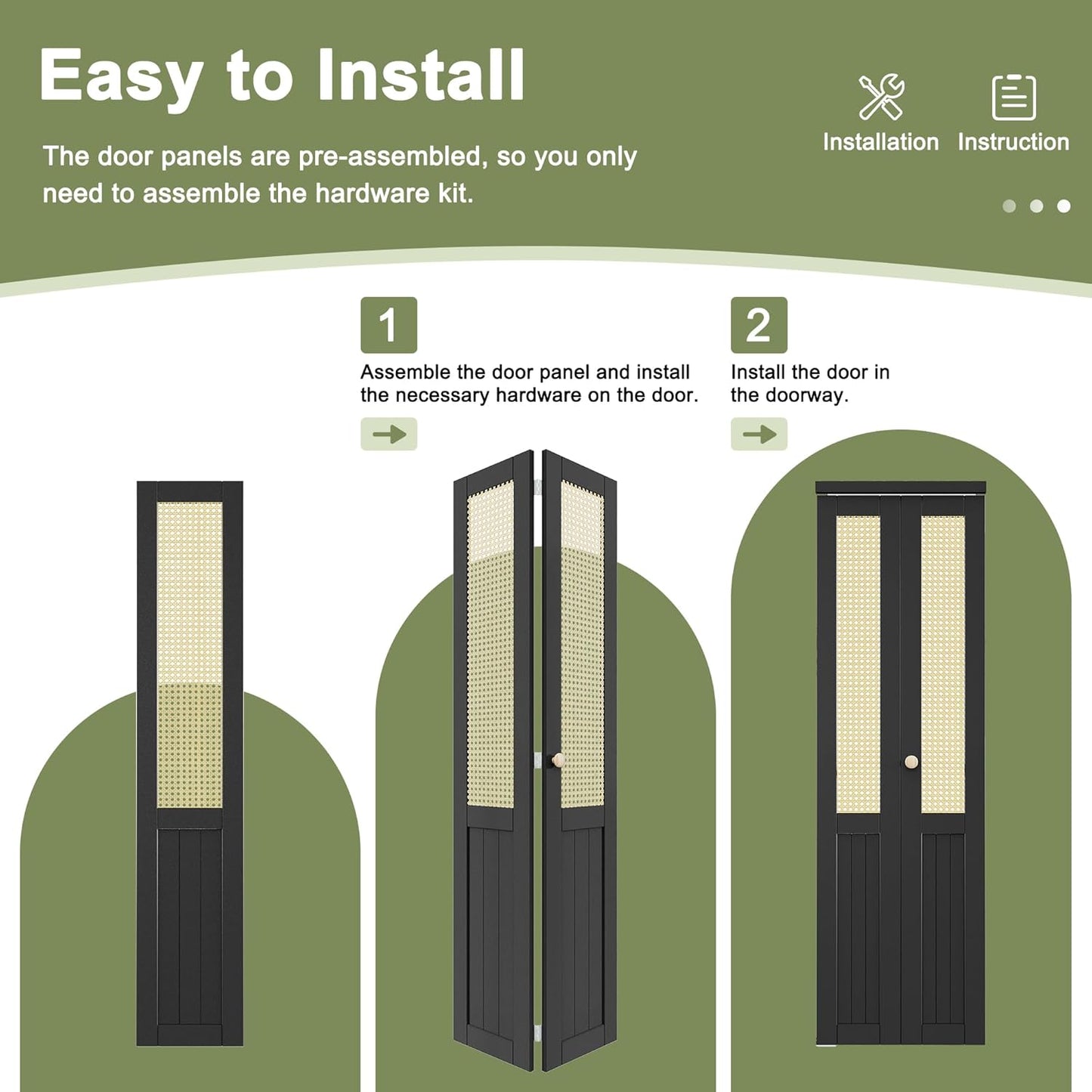 Easy to Install

The door panels are pre-assembled, so you only need to assemble the hardware kit.

Installation Instruction

1
Assemble the door panel and install the necessary hardware on the door.

2
Install the door in the doorway.