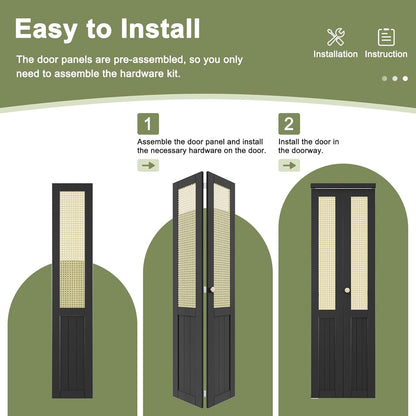 Easy to Install

The door panels are pre-assembled, so you only need to assemble the hardware kit.

Installation Instruction

1
Assemble the door panel and install the necessary hardware on the door.

2
Install the door in the doorway.