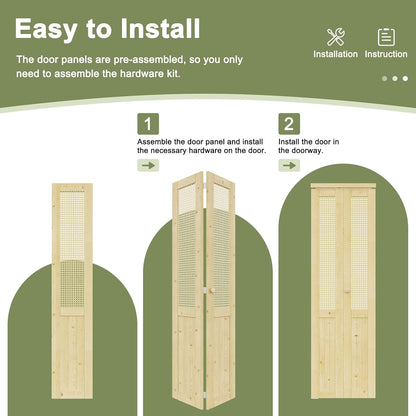 Easy to Install

The door panels are pre-assembled, so you only need to assemble the hardware kit.

Installation Instruction

1
Assemble the door panel and install the necessary hardware on the door.

2
Install the door in the doorway.