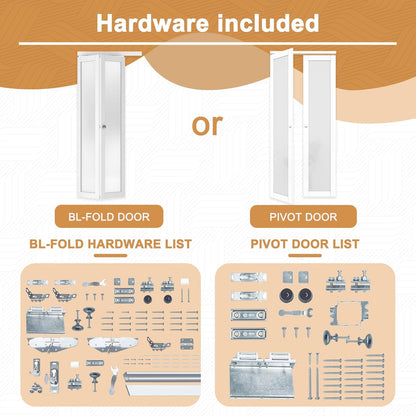 Hardware included

or

BL-FOLD DOOR

PIVOT DOOR

BL-FOLD HARDWARE LIST

PIVOT DOOR LIST