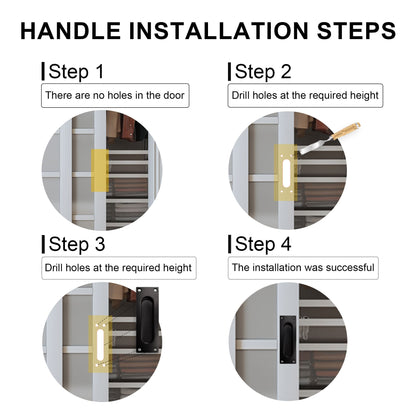 HANDLE INSTALLATION STEPS

Step 1

There are no holes in the door

Step 2

Drill holes at the required height

Step 3

Drill holes at the required height

Step 4

The installation was successful